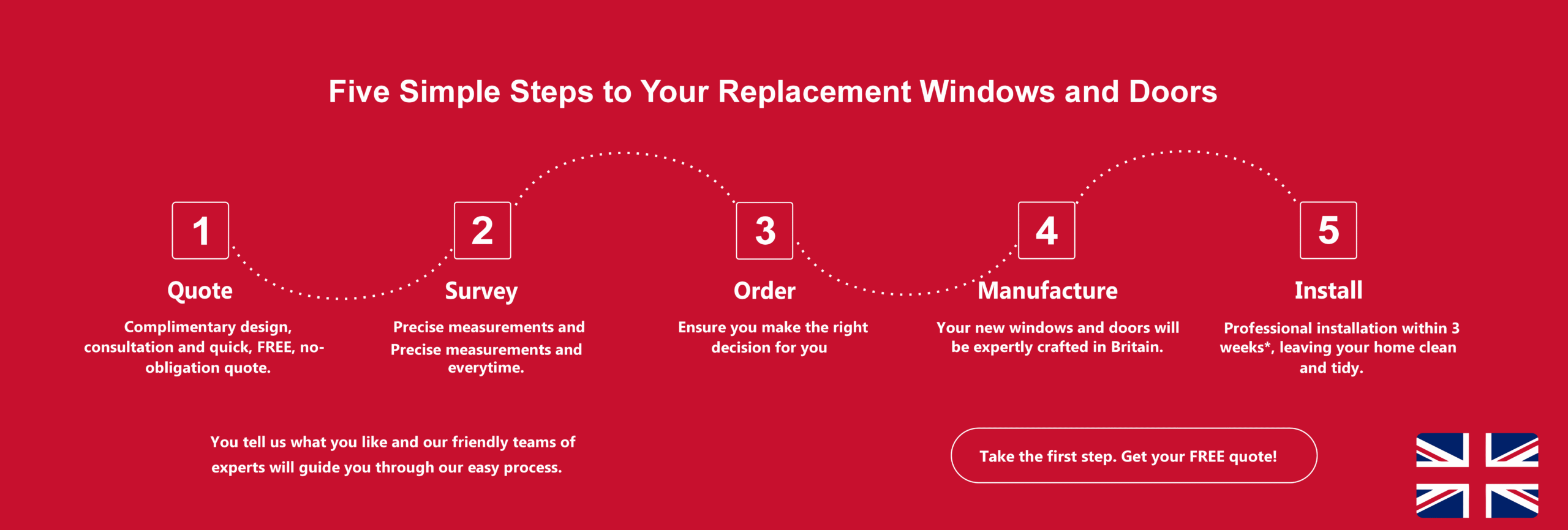 Five Simple Steps to Your Replacement Windows and Doors

1
Quote
Complimentary design, consultation and quick, FREE, no-obligation quote.

2
Survey
Precise measurements and Precise measurements and everytime.

3
Order
Ensure you make the right decision for you

4
Manufacture
Your new windows and doors will be expertly crafted in Britain.

5
Install
Professional installation within 3 weeks*, leaving your home clean and tidy.

You tell us what you like and our friendly teams of experts will guide you through our easy process.

Take the first step. Get your FREE quote!